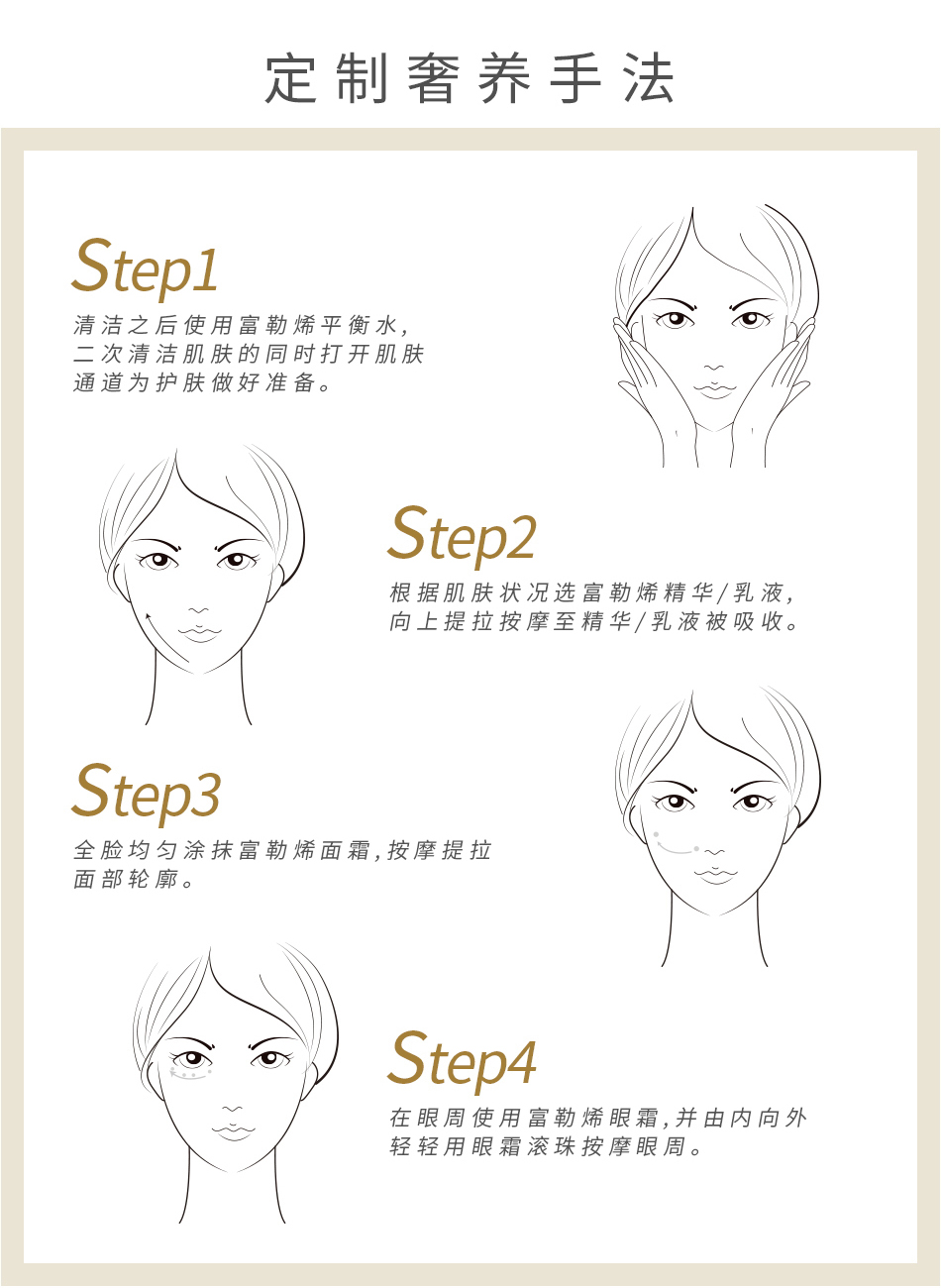 定制奢养手法

Step1

清洁之后使用富勒烯平衡水，二次清洁肌肤的同时打开肌肤通道为护肤做好准备。

Step2

根据肌肤状况选富勒烯精华/乳液，向上提拉按摩至精华/乳液被吸收。

Step3

全脸均匀涂抹富勒烯面霜，按摩提拉面部轮廓。

Step4

在眼周使用富勒烯眼霜，并由内向外轻轻用眼霜滚珠按摩眼周。